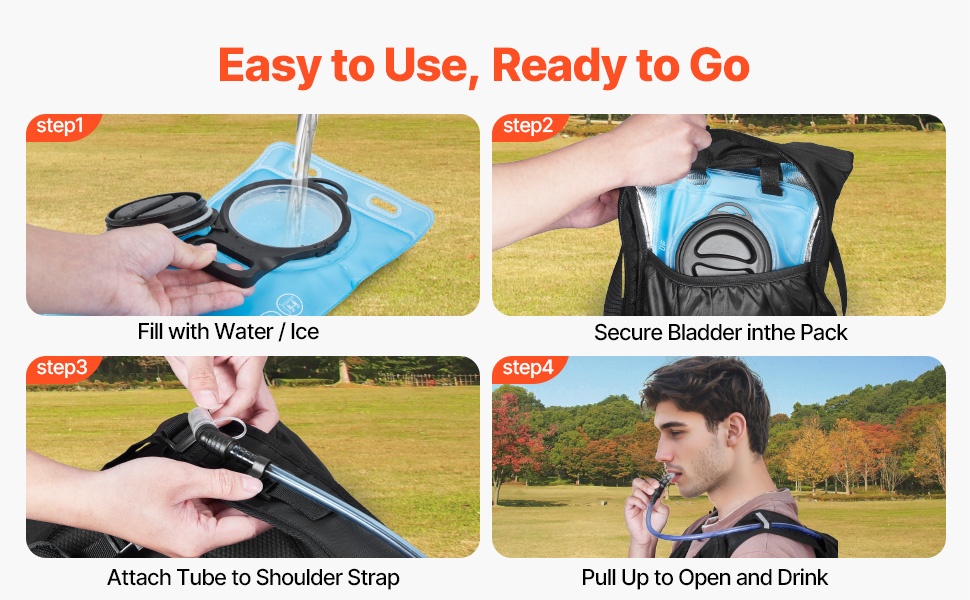 Easy to Use, Ready to Go

step1

Fill with Water / Ice

step2

Secure Bladder inthe Pack

step3

Attach Tube to Shoulder Strap

step4

Pull Up to Open and Drink