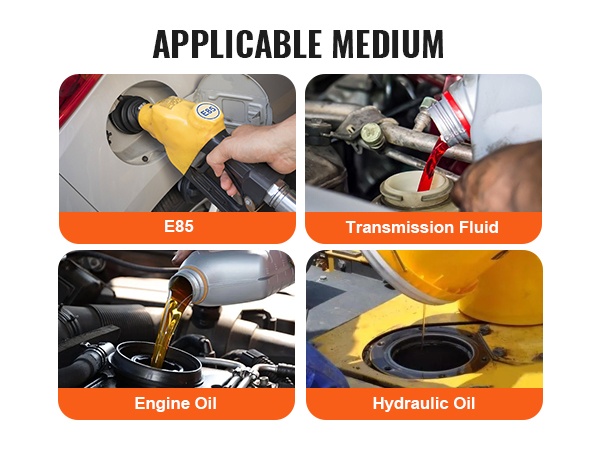 APPLICABLE MEDIUM

E85

E85

Transmission Fluid

Engine Oil

Hydraulic Oil