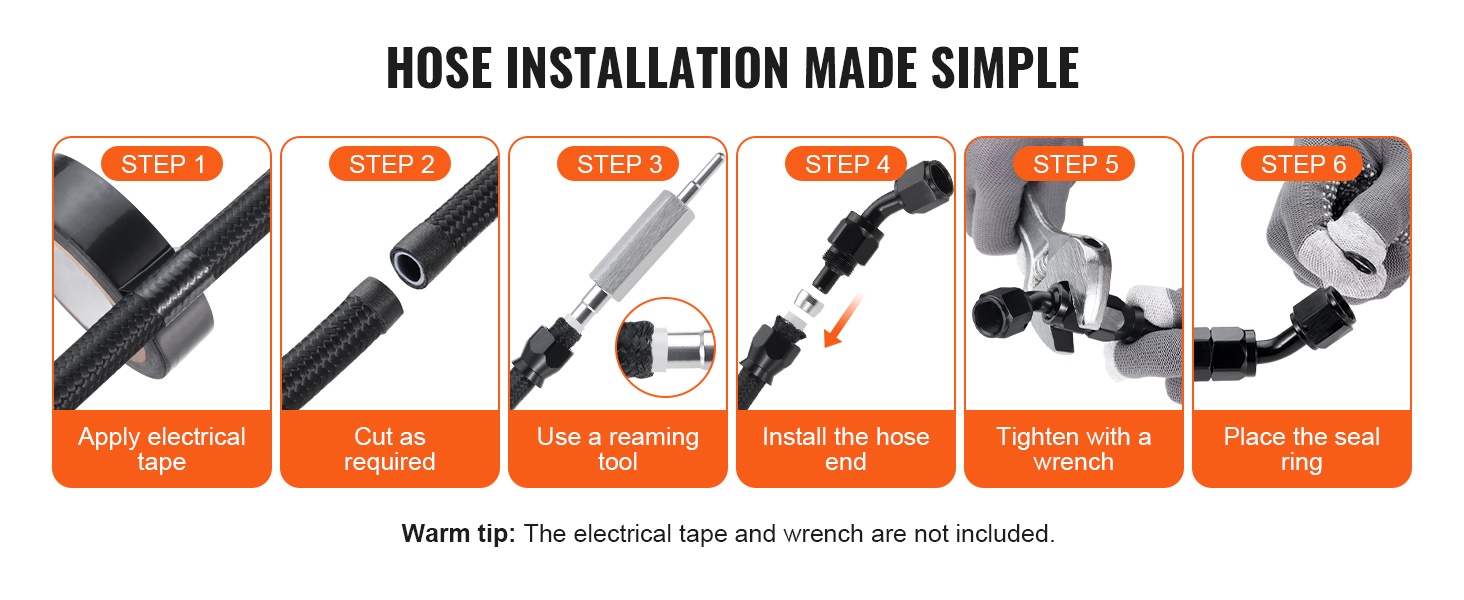 HOSE INSTALLATION MADE SIMPLE

STEP 1
Apply electrical tape

STEP 2
Cut as required

STEP 3
Use a reaming tool

STEP 4
Install the hose end

STEP 5
Tighten with a wrench

STEP 6
Place the seal ring

Warm tip: The electrical tape and wrench are not included.