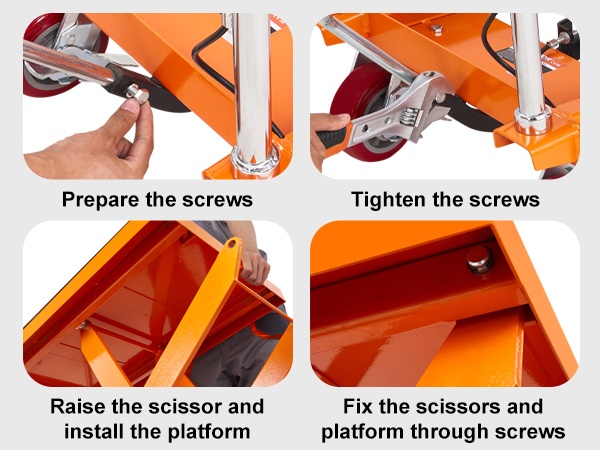 Prepare the screws

Tighten the screws

Raise the scissor and install the platform

Fix the scissors and platform through screws