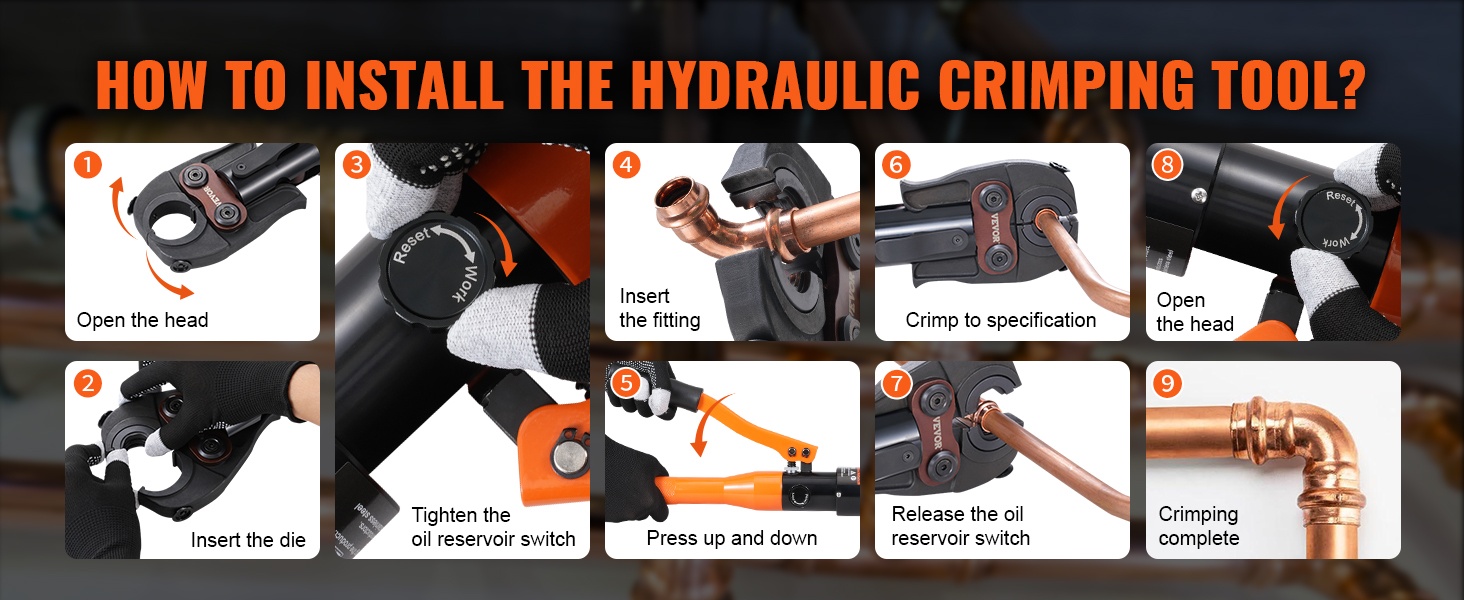 HOW TO INSTALL THE HYDRAULIC CRIMPING TOOL?

1
VEVOR
Open the head

2
Insert the die

3
Reset Work
Tighten the oil reservoir switch

4
Insert the fitting

5
Press up and down

6
VEVOR
Crimp to specification

7
VEVOR
Release the oil reservoir switch

8
Reset Work
Open the head

9
Crimping complete