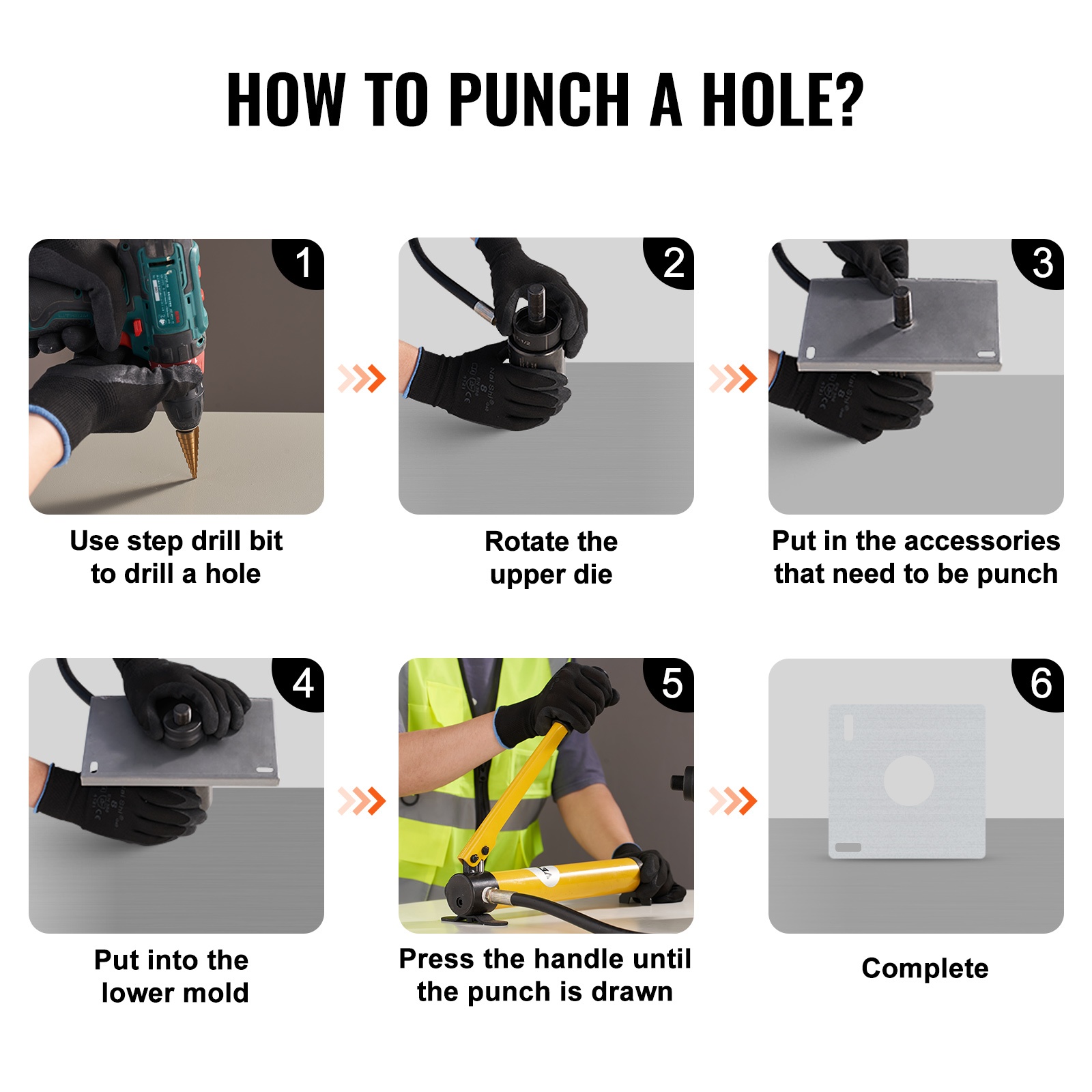 HOW TO PUNCH A HOLE?

1

Use step drill bit to drill a hole

2

Rotate the upper die

3

Put in the accessories that need to be punch

4

Put into the lower mold

5

Press the handle until the punch is drawn

6

Complete