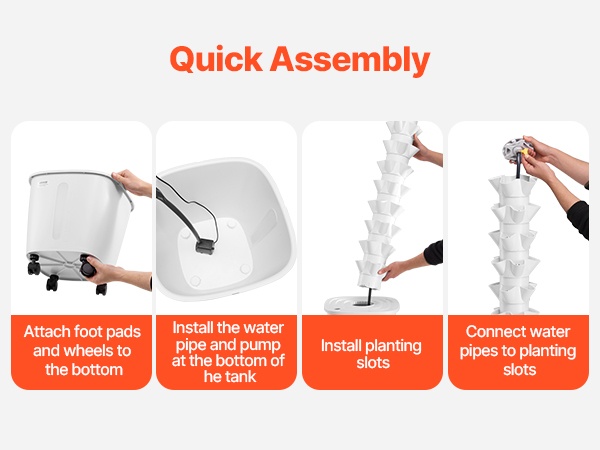 Quick Assembly

Attach foot pads and wheels to the bottom

Install the water pipe and pump at the bottom of he tank

Install planting slots

Connect water pipes to planting slots