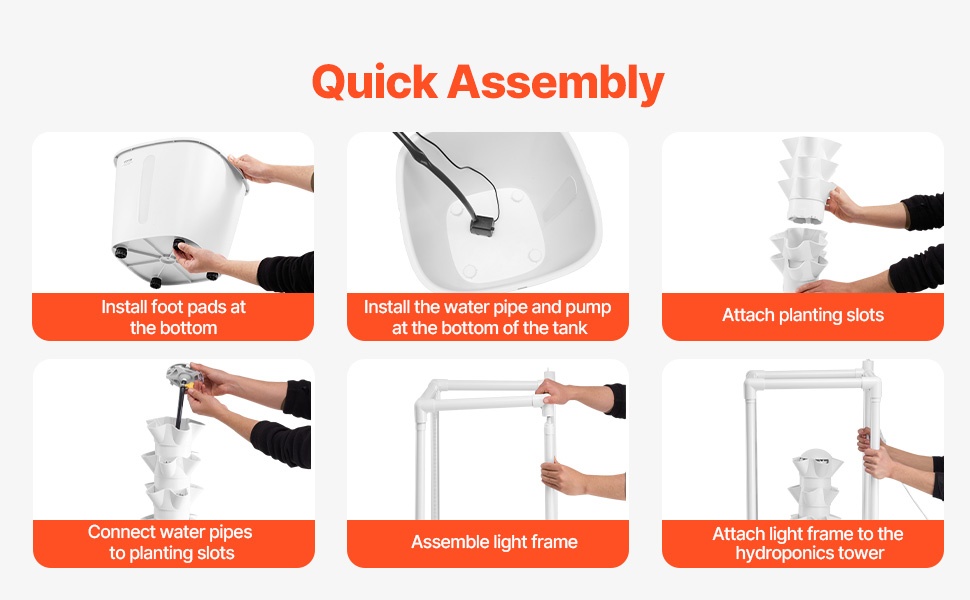 Quick Assembly

Install foot pads at the bottom

Install the water pipe and pump at the bottom of the tank

Attach planting slots

Connect water pipes to planting slots

Assemble light frame

Attach light frame to the hydroponics tower