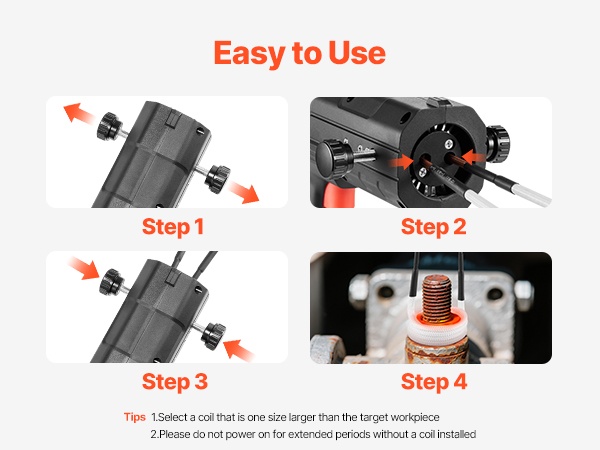 Easy to Use

Step 1

Step 2

Step 3

Step 4

Tips 1.Select a coil that is one size larger than the target workpiece
2.Please do not power on for extended periods without a coil installed