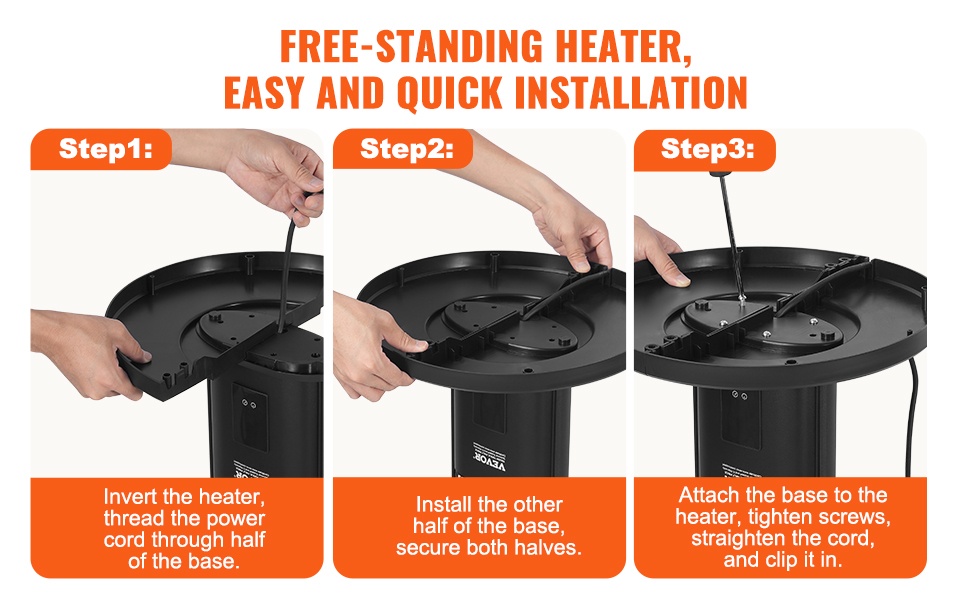 FREE-STANDING HEATER, EASY AND QUICK INSTALLATION

Step1:

Invert the heater, thread the power cord through half of the base.

Step2:

VEVOR

Install the other half of the base, secure both halves.

Step3:

Attach the base to the heater, tighten screws, straighten the cord, and clip it in.