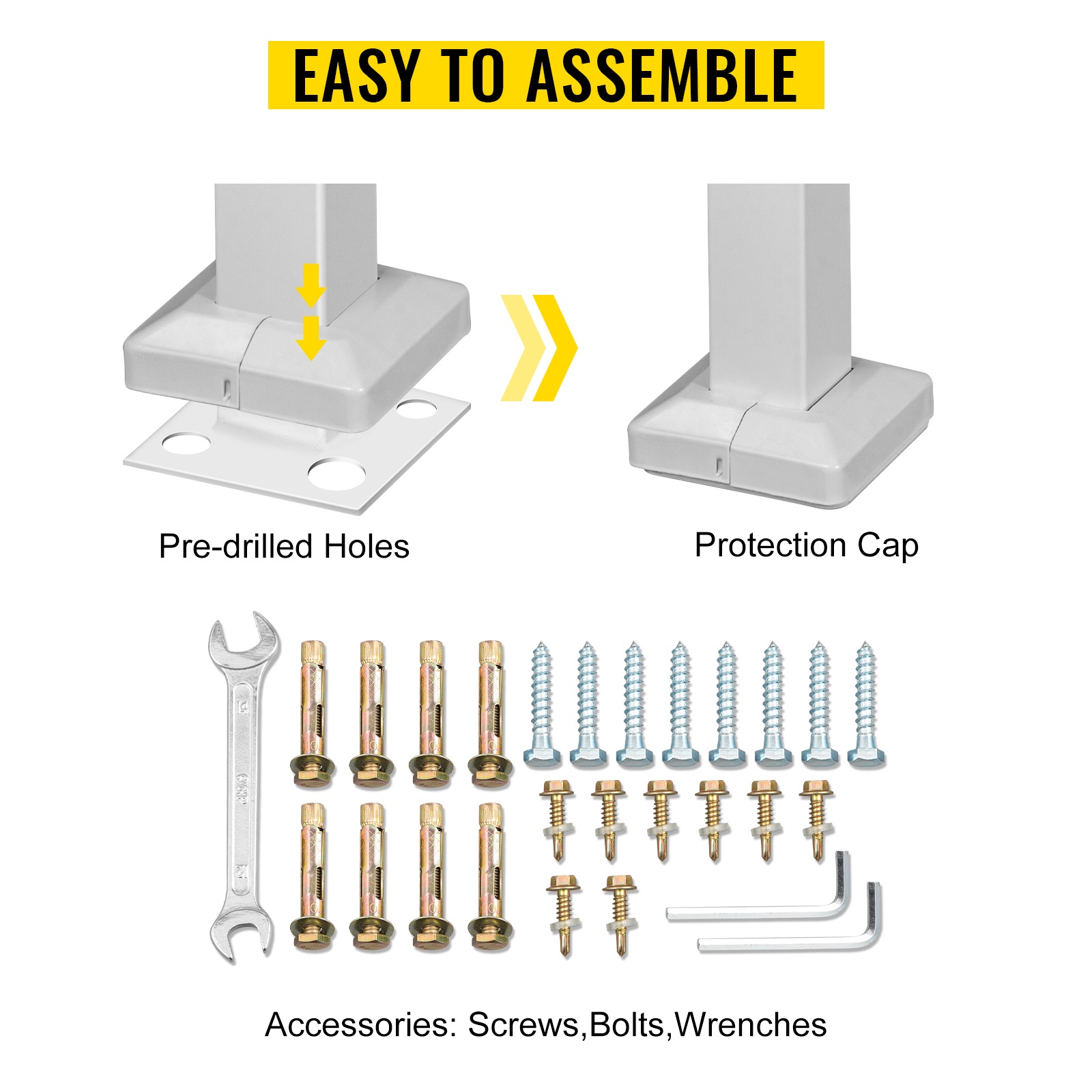 EASY TO ASSEMBLE

Pre-drilled Holes

Protection Cap

Accessories: Screws,Bolts,Wrenches