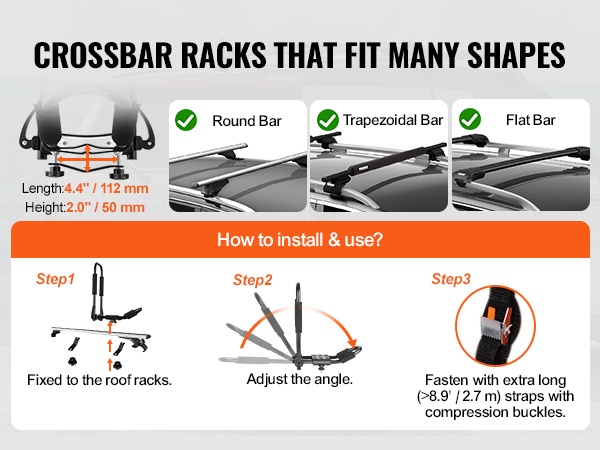 CROSSBAR RACKS THAT FIT MANY SHAPES

Length:4.4" / 112 mm
Height:2.0" / 50 mm

Round Bar

Trapezoidal Bar

Flat Bar

How to install & use?

Step1

Fixed to the roof racks.

Step2

Adjust the angle.

Step3

Fasten with extra long (>8.9' / 2.7 m) straps with compression buckles.