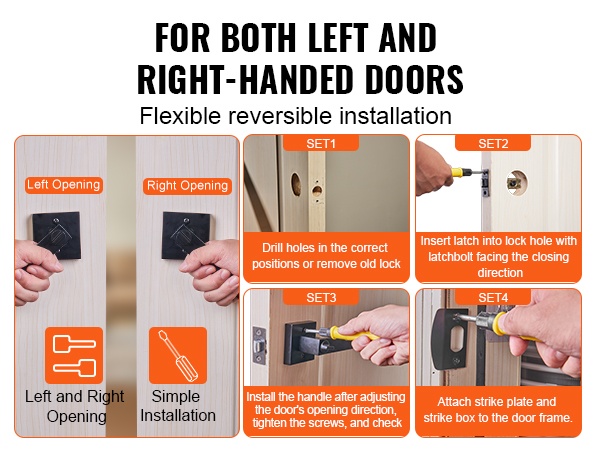 FOR BOTH LEFT AND RIGHT-HANDED DOORS

Flexible reversible installation

Left Opening

Right Opening

Left and Right Opening

Simple Installation

SET1

Drill holes in the correct positions or remove old lock

SET2

Insert latch into lock hole with latchbolt facing the closing direction

SET3

Install the handle after adjusting the door's opening direction, tighten the screws, and check

SET4

Attach strike plate and strike box to the door frame.