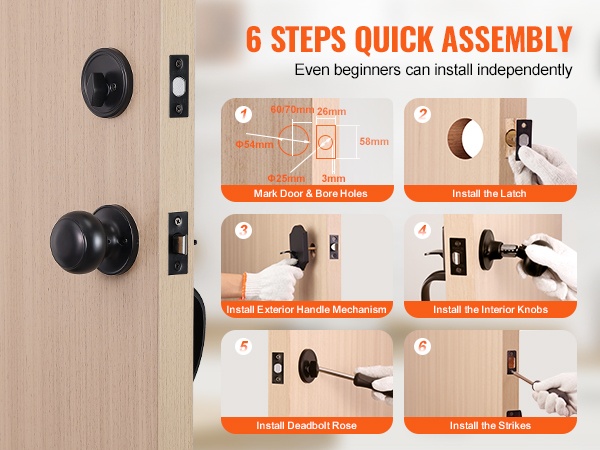 6 STEPS QUICK ASSEMBLY

Even beginners can install independently

1
60/70mm
26mm
Φ54mm
58mm
Φ25mm
3mm
Mark Door & Bore Holes

2
Install the Latch

3
Install Exterior Handle Mechanism

4
Install the Interior Knobs

5
Install Deadbolt Rose

6
Install the Strikes