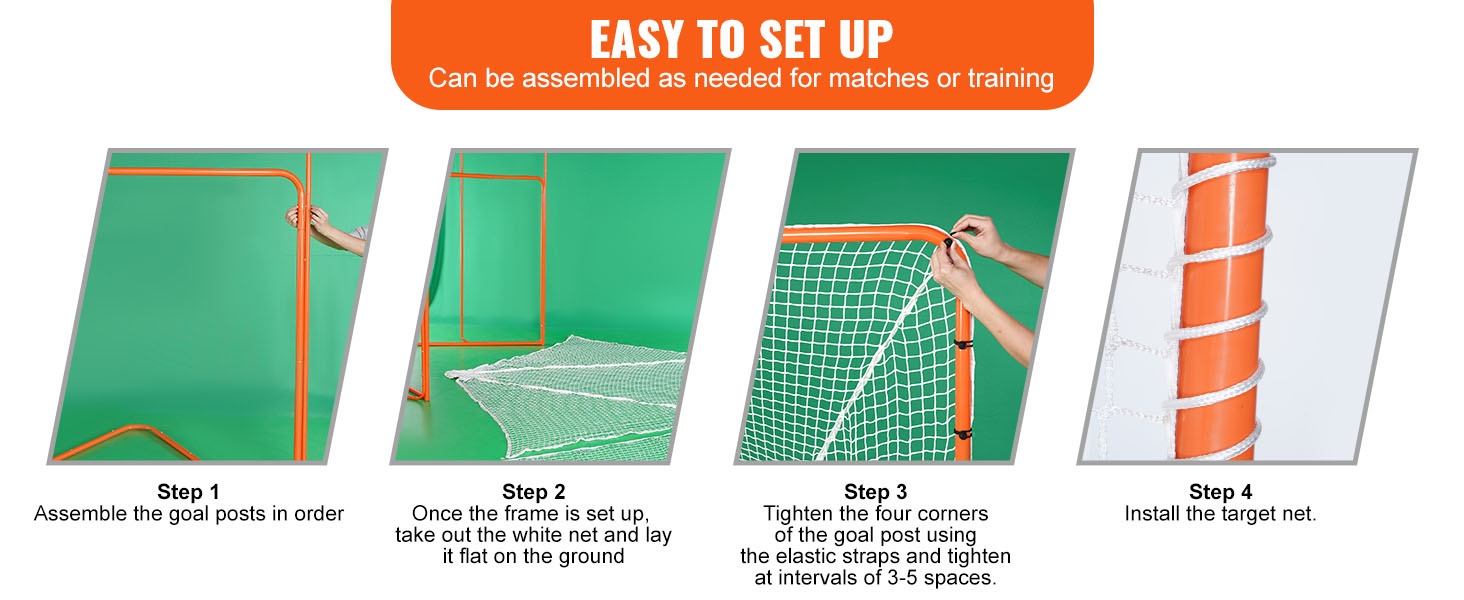 EASY TO SET UP
Can be assembled as needed for matches or training

Step 1
Assemble the goal posts in order

Step 2
Once the frame is set up, take out the white net and lay it flat on the ground

Step 3
Tighten the four corners of the goal post using the elastic straps and tighten at intervals of 3-5 spaces.

Step 4
Install the target net.