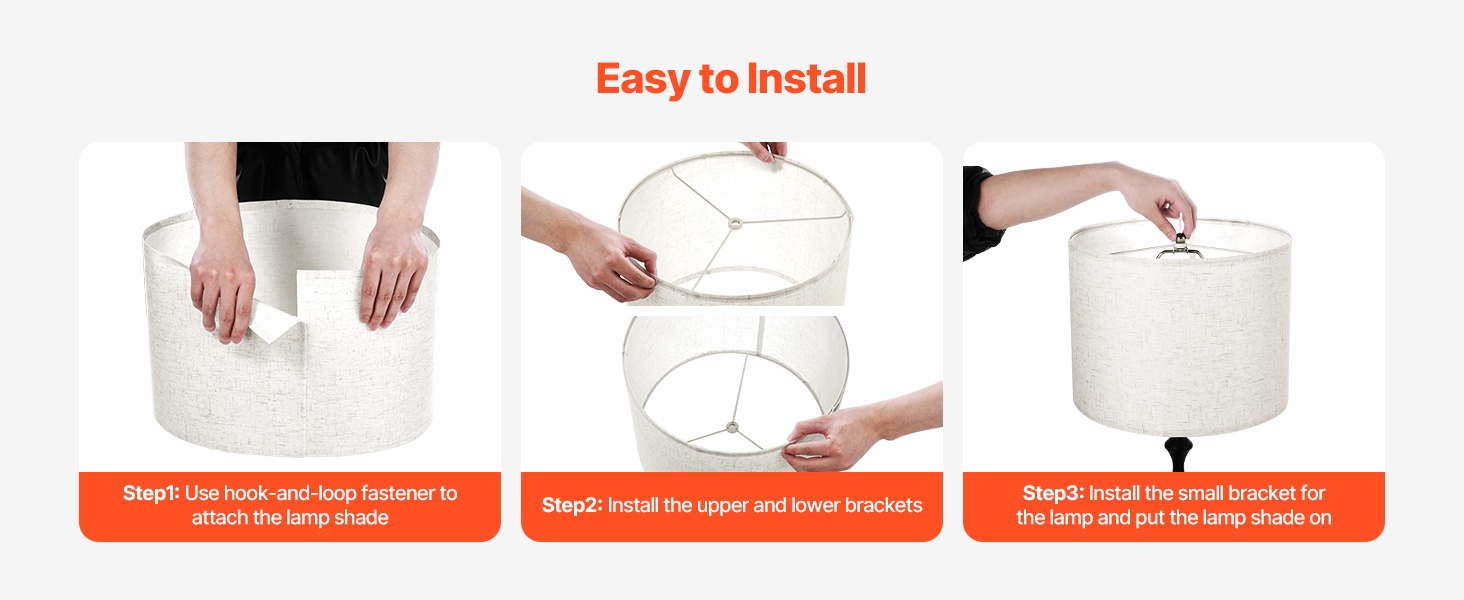 Easy to Install

Step1: Use hook-and-loop fastener to attach the lamp shade

Step2: Install the upper and lower brackets

Step3: Install the small bracket for the lamp and put the lamp shade on