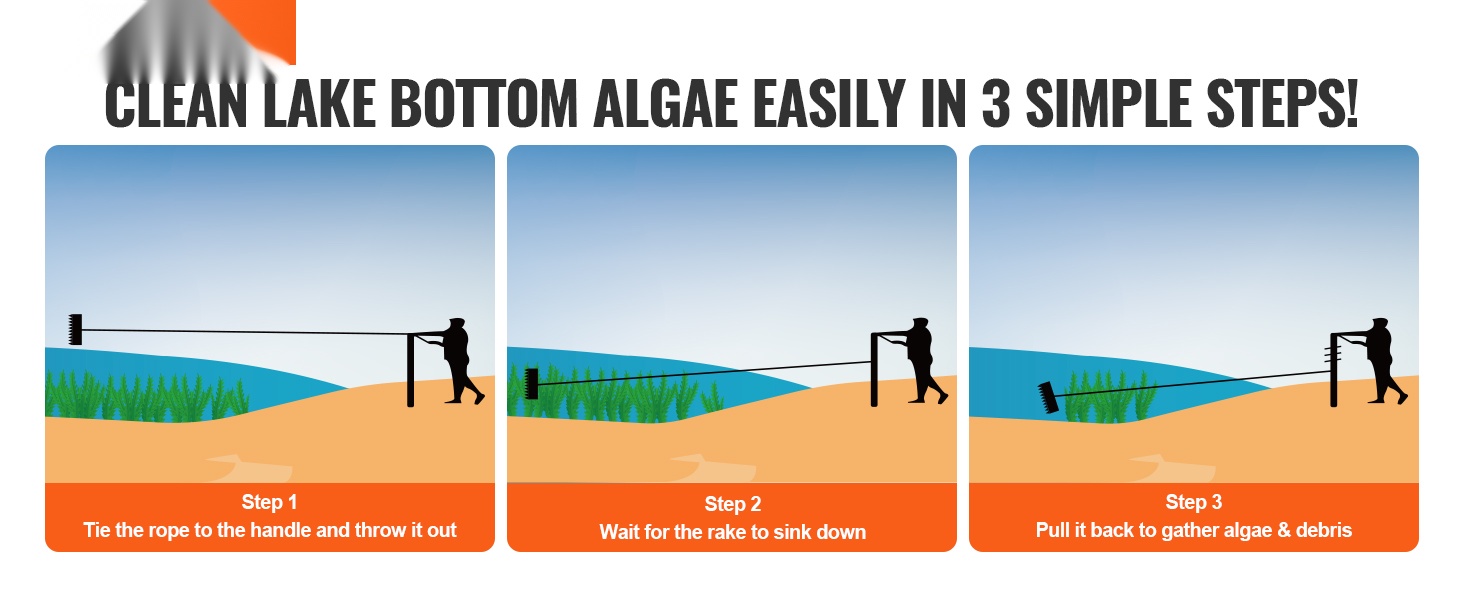 CLEAN LAKE BOTTOM ALGAE EASILY IN 3 SIMPLE STEPS!

Step 1
Tie the rope to the handle and throw it out

Step 2
Wait for the rake to sink down

Step 3
Pull it back to gather algae & debris