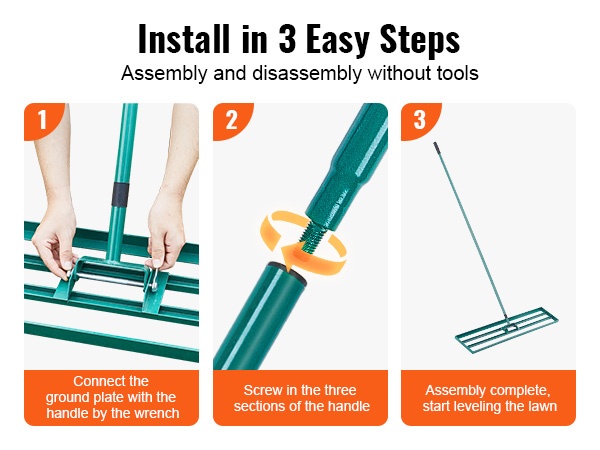 Install in 3 Easy Steps
Assembly and disassembly without tools

1
Connect the ground plate with the handle by the wrench

2
Screw in the three sections of the handle

3
Assembly complete, start leveling the lawn