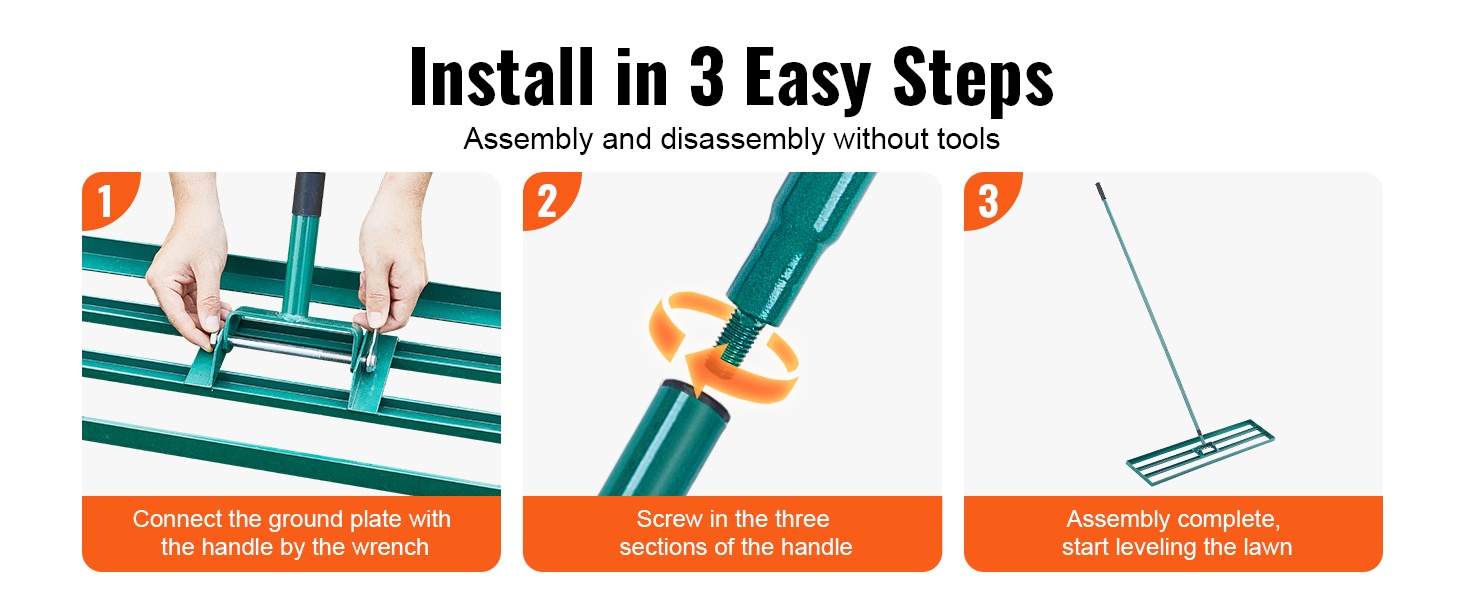 Install in 3 Easy Steps

Assembly and disassembly without tools

1

Connect the ground plate with the handle by the wrench

2

Screw in the three sections of the handle

3

Assembly complete, start leveling the lawn