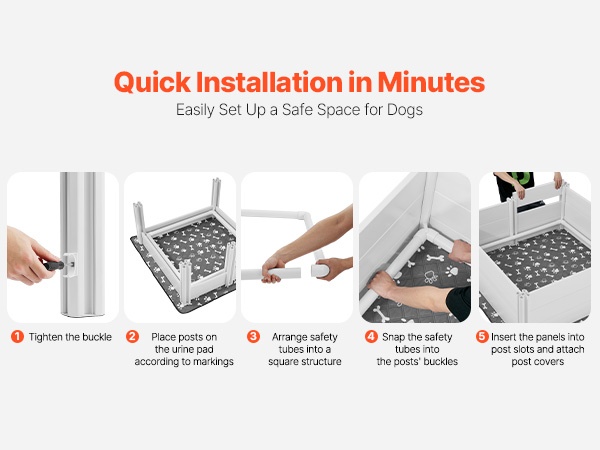 Quick Installation in Minutes
Easily Set Up a Safe Space for Dogs

1 Tighten the buckle

2 Place posts on the urine pad according to markings

3 Arrange safety tubes into a square structure

4 Snap the safety tubes into the posts' buckles

5 Insert the panels into post slots and attach post covers