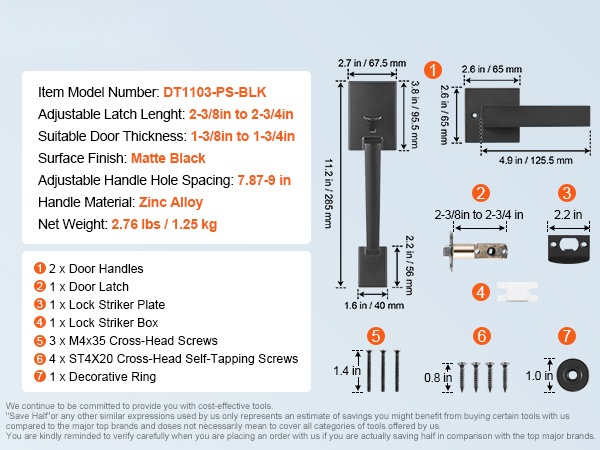 Item Model Number: DT1103-PS-BLK
Adjustable Latch Lenght: 2-3/8in to 2-3/4in
Suitable Door Thickness: 1-3/8in to 1-3/4in
Surface Finish: Matte Black
Adjustable Handle Hole Spacing: 7.87-9 in
Handle Material: Zinc Alloy
Net Weight: 2.76 lbs / 1.25 kg

1 2 x Door Handles
2 1 x Door Latch
3 1 x Lock Striker Plate
4 1 x Lock Striker Box
5 3 x M4x35 Cross-Head Screws
6 4 x ST4X20 Cross-Head Self-Tapping Screws
7 1 x Decorative Ring

2.7 in / 67.5 mm
3.8 in / 95.5 mm
11.2 in / 285 mm
2.2 in / 56 mm
1.6 in / 40 mm

1
2.6 in / 65 mm
2.6 in / 65 mm
4.9 in / 125.5 mm

2
2-3/8in to 2-3/4 in

3
2.2 in

4

5
1.4 in

6
0.8 in

7
1.0 in

We continue to be committed to provide you with cost-effective tools.
"Save Half"or any other similar expressions used by us only represents an estimate of savings you might benefit from buying certain tools with us compared to the major top brands and doses not necessarily mean to cover all categories of tools offered by us.
You are kindly reminded to verify carefully when you are placing an order with us if you are actually saving half in comparison with the top major brands.