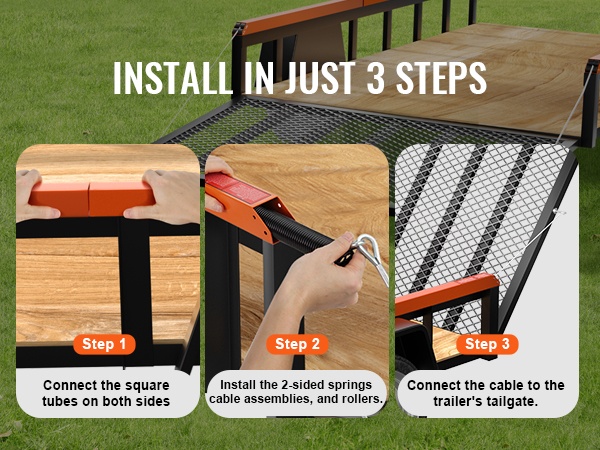 INSTALL IN JUST 3 STEPS

Step 1
Connect the square tubes on both sides

Step 2
Install the 2-sided springs cable assemblies, and rollers.

Step 3
Connect the cable to the trailer's tailgate.