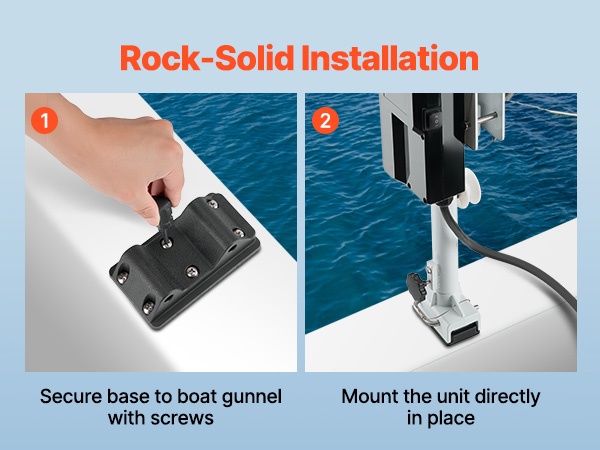 Rock-Solid Installation

1

Secure base to boat gunnel with screws

2

Mount the unit directly in place