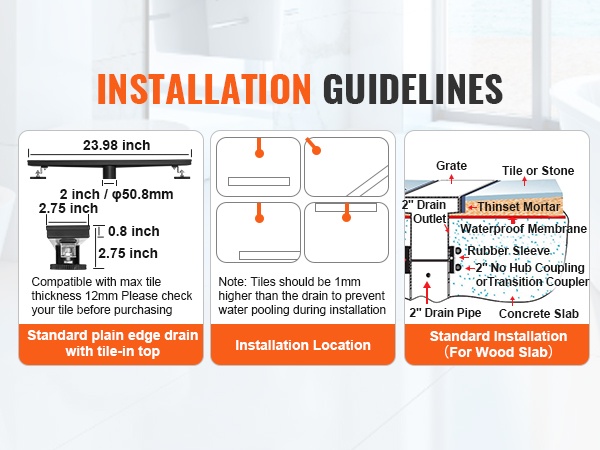 INSTALLATION GUIDELINES

23.98 inch
2 inch / φ50.8mm
2.75 inch
0.8 inch
2.75 inch
Compatible with max tile thickness 12mm Please check your tile before purchasing

Standard plain edge drain with tile-in top

Note: Tiles should be 1mm higher than the drain to prevent water pooling during installation

Installation Location

Grate
Tile or Stone
2" Drain Outlet
Thinset Mortar
Waterproof Membrane
Rubber Sleeve
2" No Hub Coupling orTransition Coupler
2" Drain Pipe
Concrete Slab

Standard Installation (For Wood Slab)