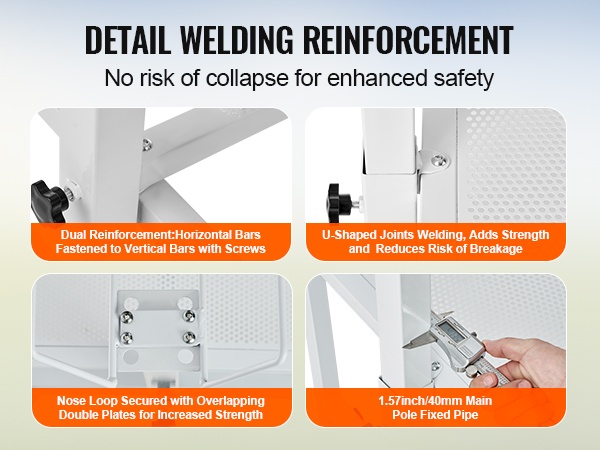 DETAIL WELDING REINFORCEMENT
No risk of collapse for enhanced safety

Dual Reinforcement:Horizontal Bars Fastened to Vertical Bars with Screws

U-Shaped Joints Welding, Adds Strength and Reduces Risk of Breakage

Nose Loop Secured with Overlapping Double Plates for Increased Strength

1.57inch/40mm Main Pole Fixed Pipe