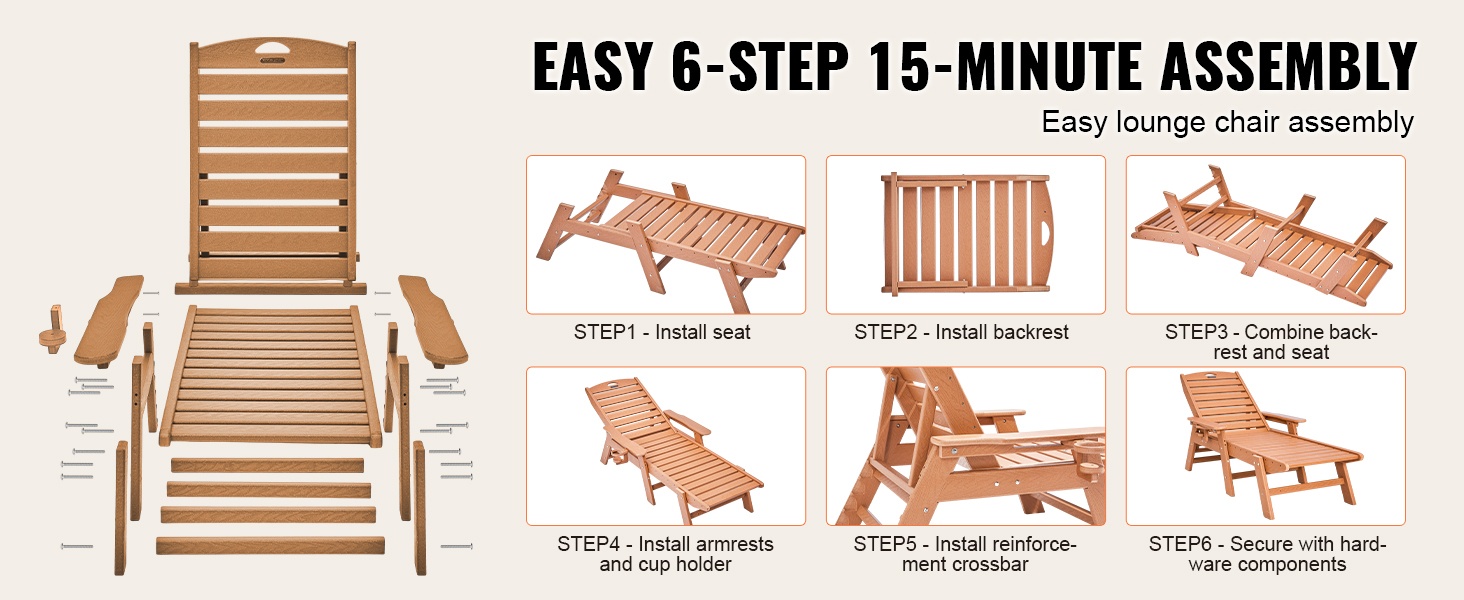 EASY 6-STEP 15-MINUTE ASSEMBLY

Easy lounge chair assembly

STEP1 - Install seat

STEP2 - Install backrest

STEP3 - Combine backrest and seat

STEP4 - Install armrests and cup holder

STEP5 - Install reinforcement crossbar

STEP6 - Secure with hardware components