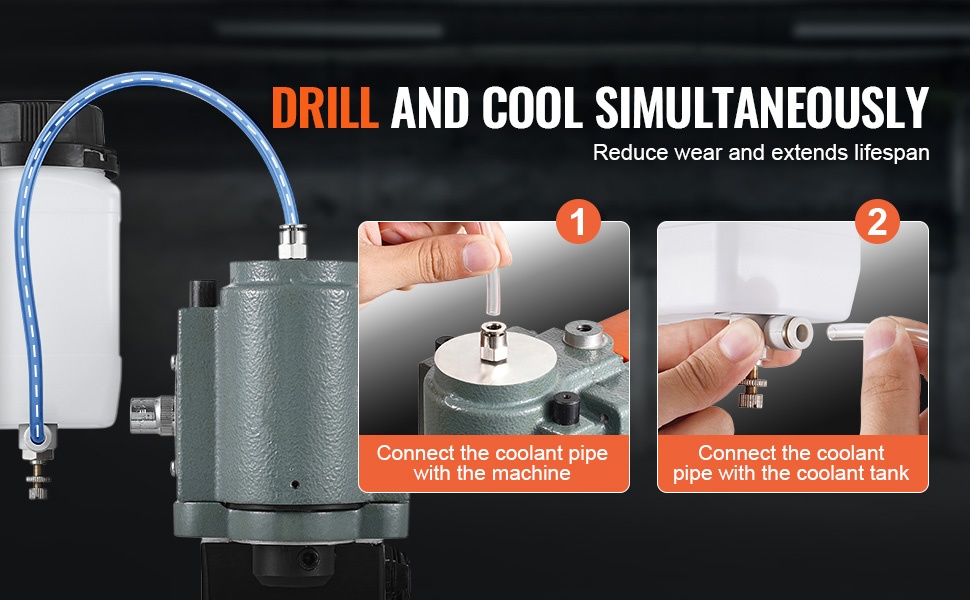 DRILL AND COOL SIMULTANEOUSLY

Reduce wear and extends lifespan

1

Connect the coolant pipe with the machine

2

Connect the coolant pipe with the coolant tank