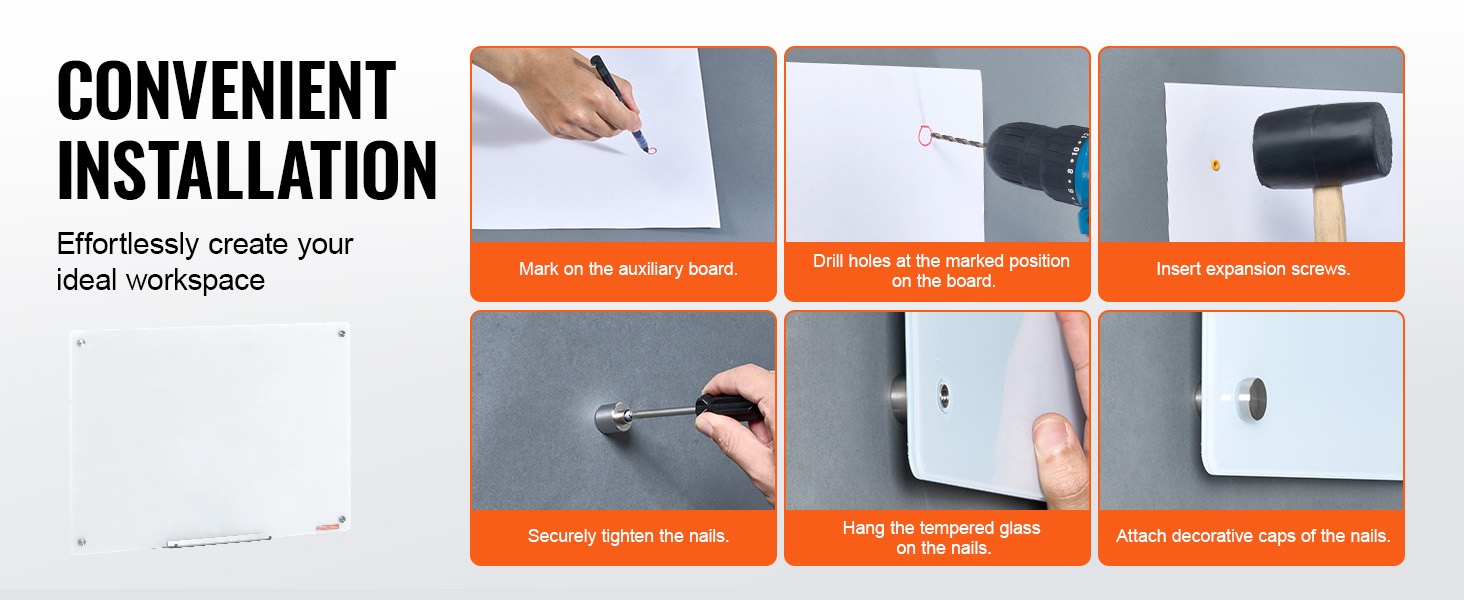 CONVENIENT INSTALLATION

Effortlessly create your ideal workspace

Mark on the auxiliary board.

Drill holes at the marked position on the board.

Insert expansion screws.

Securely tighten the nails.

Hang the tempered glass on the nails.

Attach decorative caps of the nails.