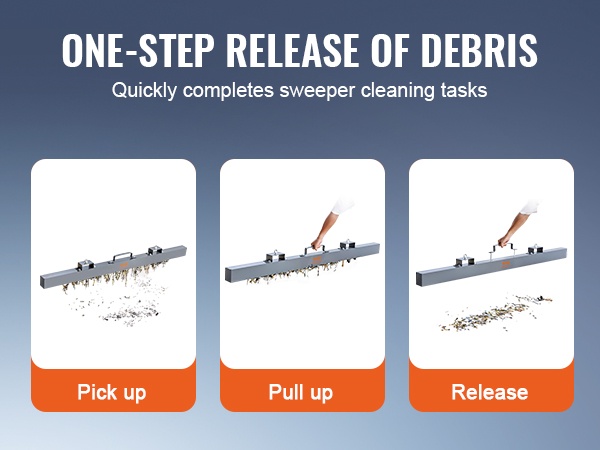 ONE-STEP RELEASE OF DEBRIS

Quickly completes sweeper cleaning tasks

Pick up

Pull up

Release