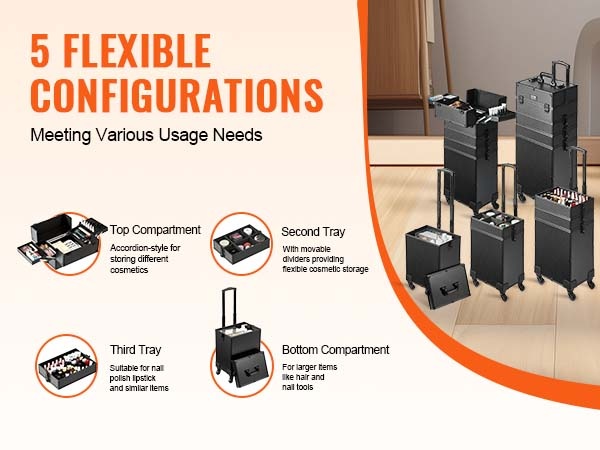 5 FLEXIBLE CONFIGURATIONS

Meeting Various Usage Needs

Top Compartment
Accordion-style for storing different cosmetics

Second Tray
With movable dividers providing flexible cosmetic storage

Third Tray
Suitable for nail polish lipstick and similar items

Bottom Compartment
For larger items like hair and nail tools