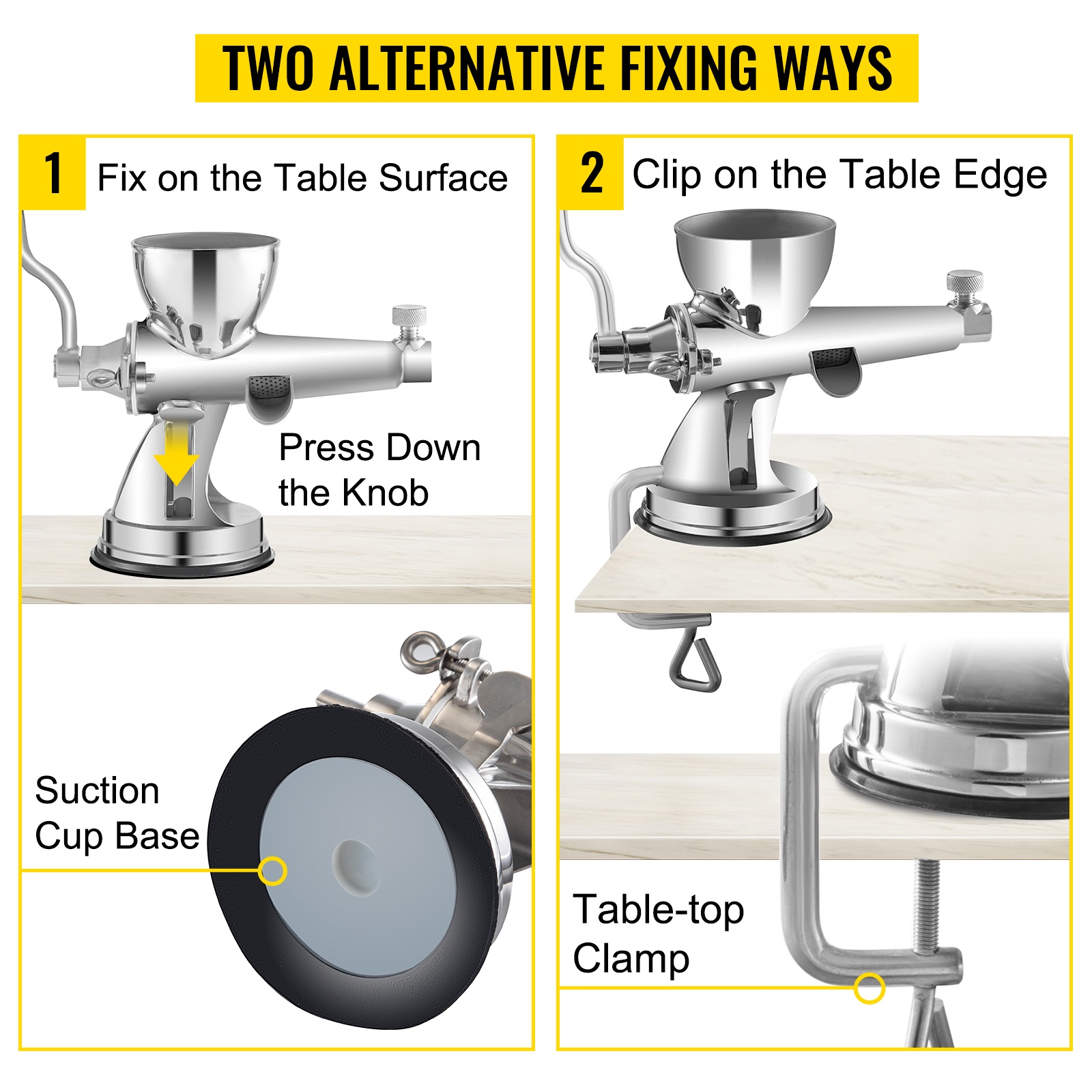 TWO ALTERNATIVE FIXING WAYS

1 Fix on the Table Surface

Press Down the Knob

Suction Cup Base

2 Clip on the Table Edge

Table-top Clamp