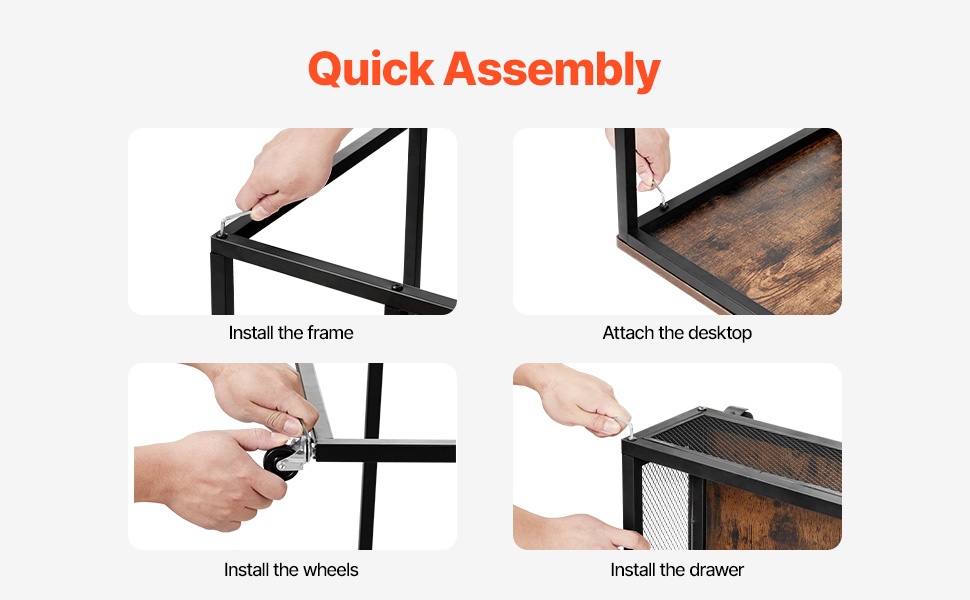 Quick Assembly

Install the frame

Attach the desktop

Install the wheels

Install the drawer