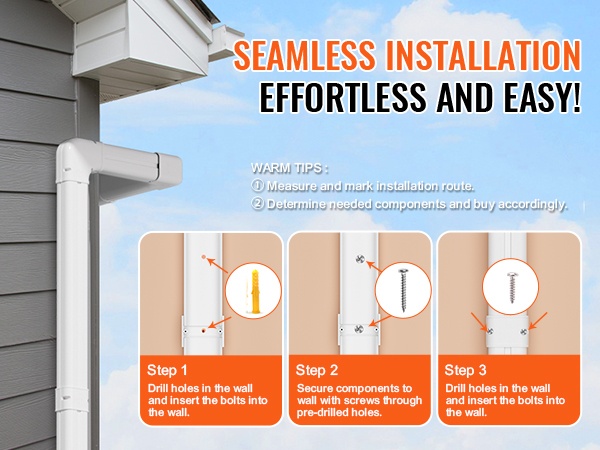 SEAMLESS INSTALLATION
EFFORTLESS AND EASY!

WARM TIPS :
① Measure and mark installation route.
② Determine needed components and buy accordingly.

Step 1
Drill holes in the wall and insert the bolts into the wall.

Step 2
Secure components to wall with screws through pre-drilled holes.

Step 3
Drill holes in the wall and insert the bolts into the wall.