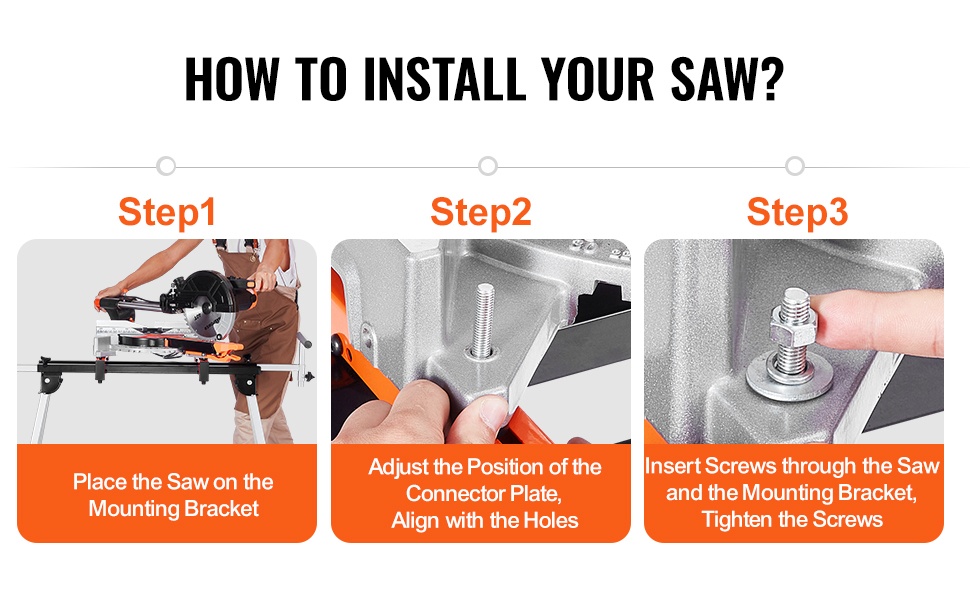 HOW TO INSTALL YOUR SAW?

Step1

Place the Saw on the Mounting Bracket

Step2

Adjust the Position of the Connector Plate, Align with the Holes

Step3

Insert Screws through the Saw and the Mounting Bracket, Tighten the Screws