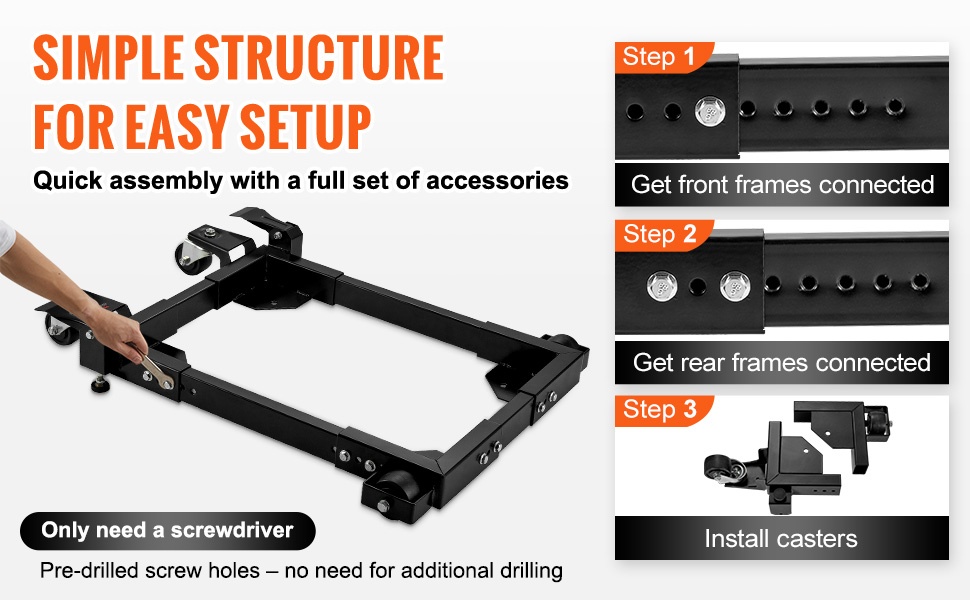 SIMPLE STRUCTURE FOR EASY SETUP

Quick assembly with a full set of accessories

Only need a screwdriver

Pre-drilled screw holes – no need for additional drilling

Step 1

Get front frames connected

Step 2

Get rear frames connected

Step 3

Install casters