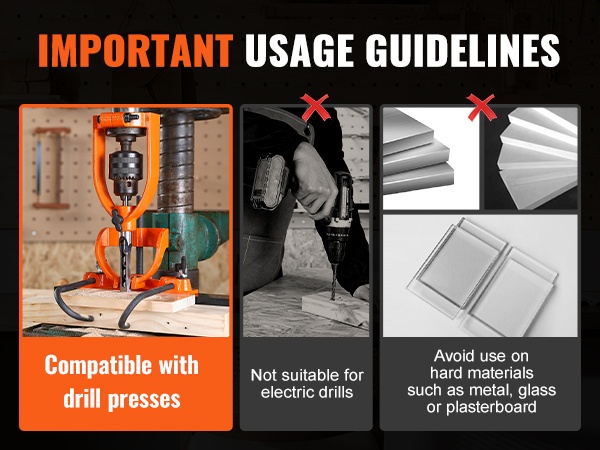 IMPORTANT USAGE GUIDELINES

Compatible with drill presses

Not suitable for electric drills

Avoid use on hard materials such as metal, glass or plasterboard