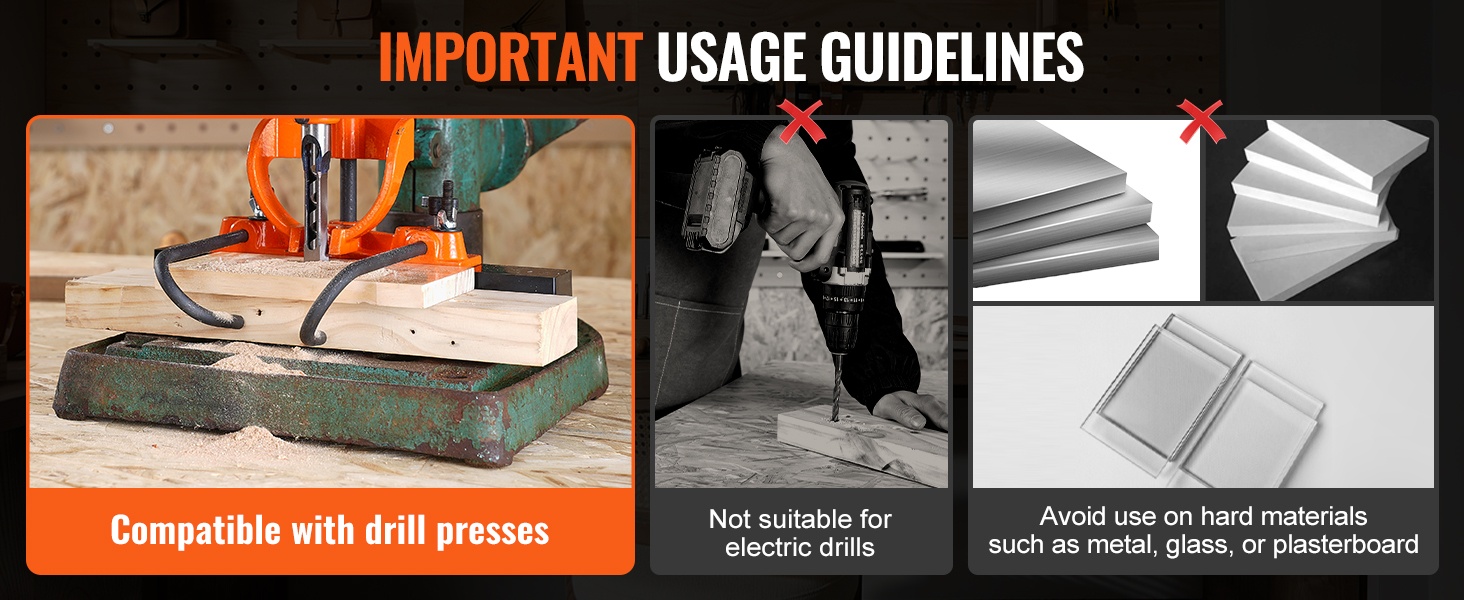 IMPORTANT USAGE GUIDELINES

Compatible with drill presses

Not suitable for electric drills

Avoid use on hard materials such as metal, glass, or plasterboard