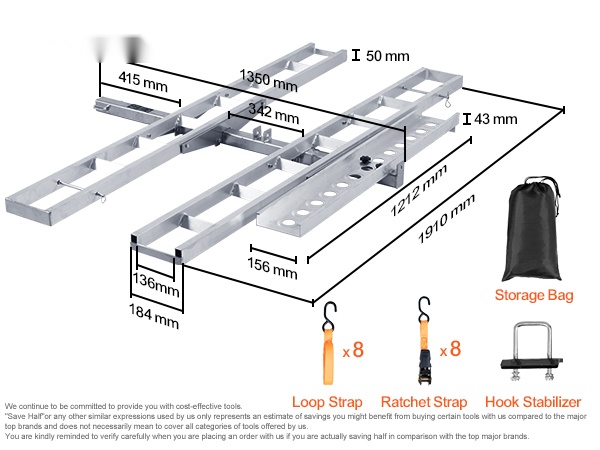 50 mm
415 mm
1350 mm
342 mm
43 mm
1212 mm
1910 mm
156 mm
136mm
184 mm
Storage Bag
x 8
x 8
Loop Strap
Ratchet Strap
Hook Stabilizer

We continue to be committed to provide you with cost-effective tools.
"Save Half"or any other similar expressions used by us only represents an estimate of savings you might benefit from buying certain tools with us compared to the major top brands and does not necessarily mean to cover all categories of tools offered by us.
You are kindly reminded to verify carefully when you are placing an order with us if you are actually saving half in comparison with the top major brands.