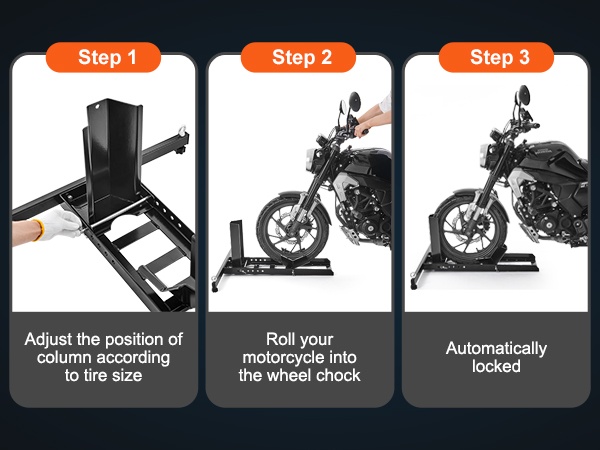 Step 1

Adjust the position of column according to tire size

Step 2

Roll your motorcycle into the wheel chock

Step 3

Automatically locked