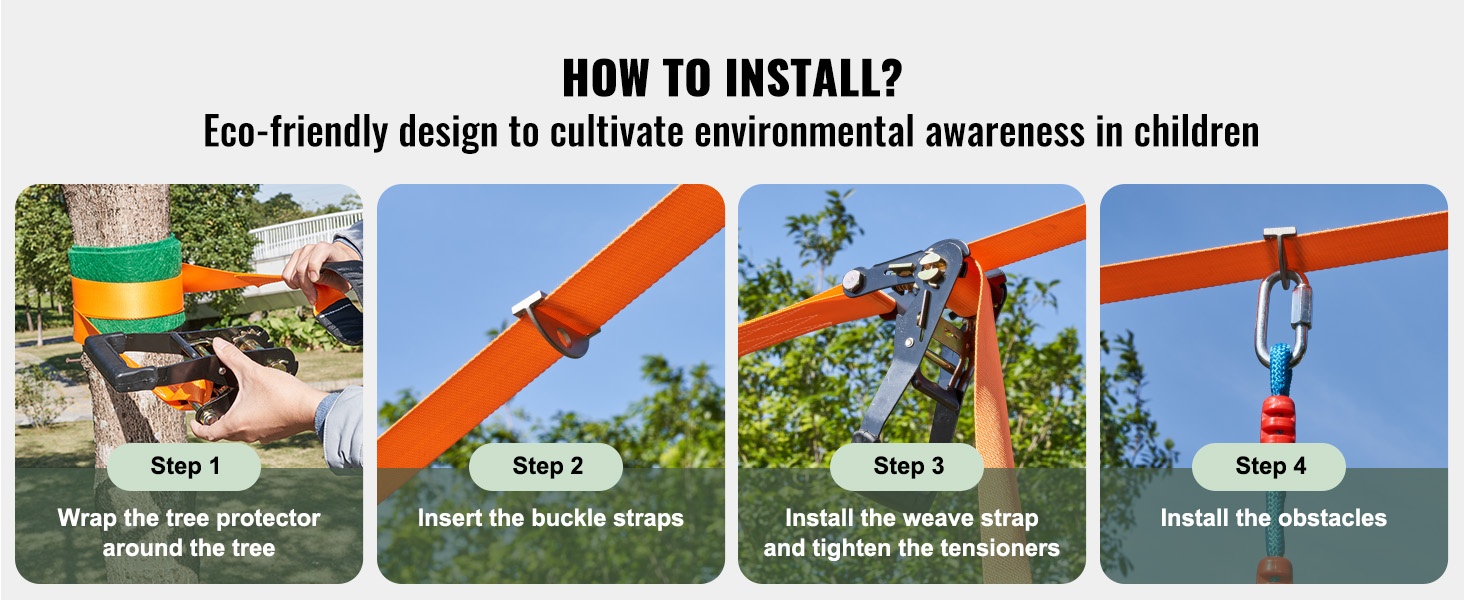 HOW TO INSTALL?
Eco-friendly design to cultivate environmental awareness in children

Step 1
Wrap the tree protector around the tree

Step 2
Insert the buckle straps

Step 3
Install the weave strap and tighten the tensioners

Step 4
Install the obstacles