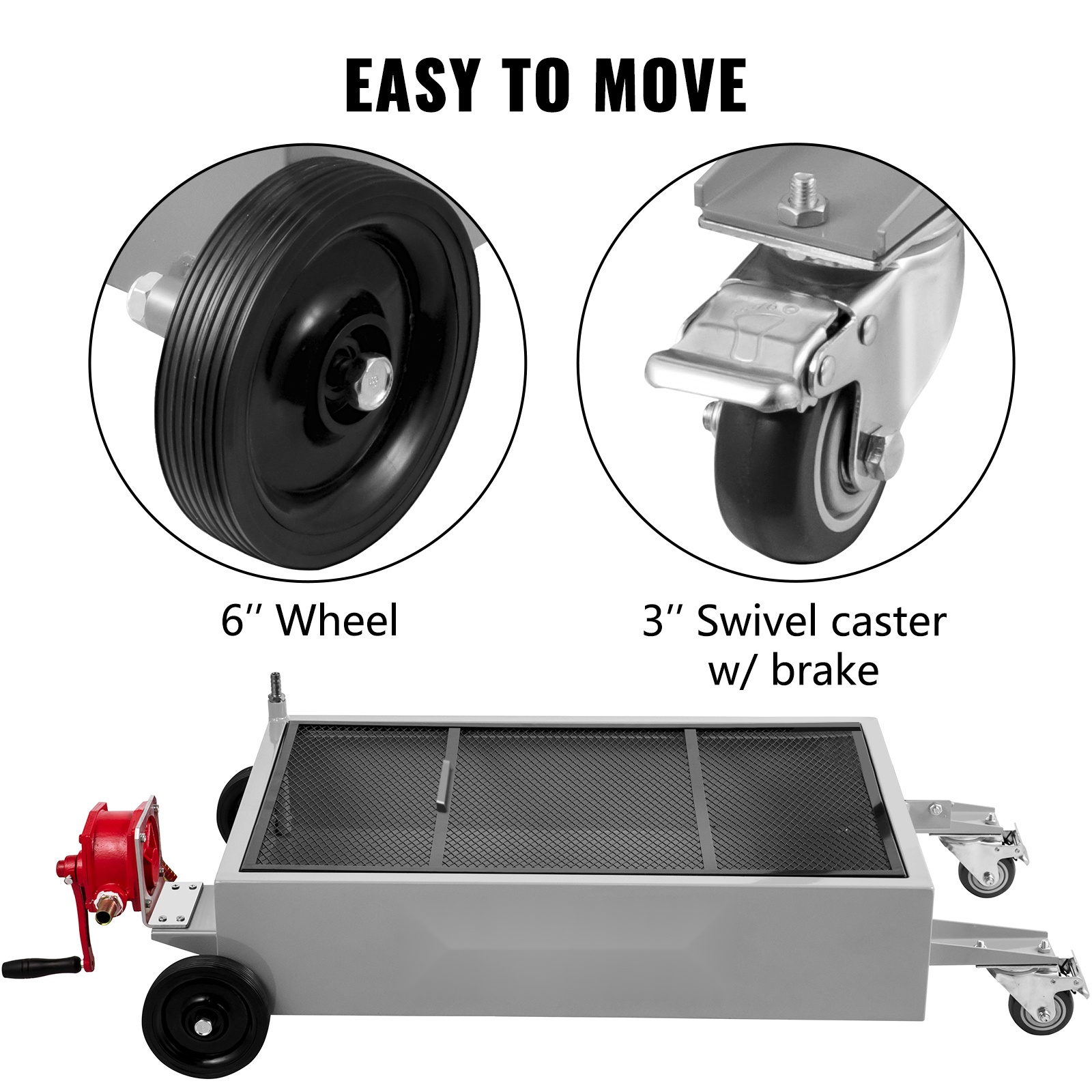 EASY TO MOVE

6″ Wheel

3″ Swivel caster w/ brake