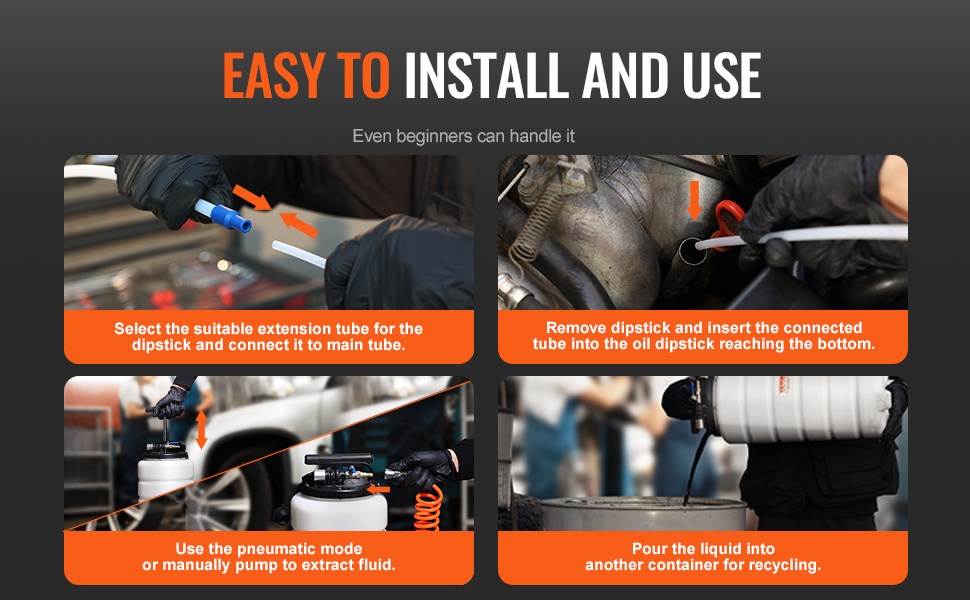 EASY TO INSTALL AND USE

Even beginners can handle it

Select the suitable extension tube for the dipstick and connect it to main tube.

Remove dipstick and insert the connected tube into the oil dipstick reaching the bottom.

Use the pneumatic mode or manually pump to extract fluid.

Pour the liquid into another container for recycling.