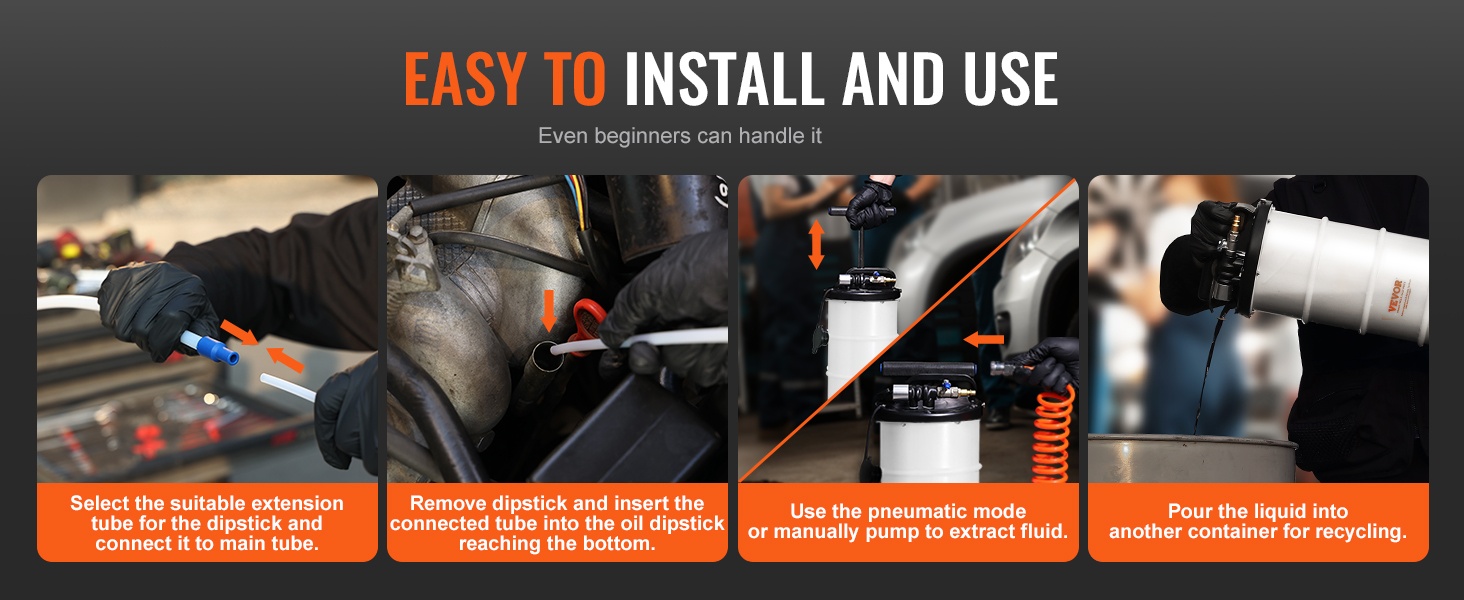 EASY TO INSTALL AND USE

Even beginners can handle it

Select the suitable extension tube for the dipstick and connect it to main tube.

Remove dipstick and insert the connected tube into the oil dipstick reaching the bottom.

Use the pneumatic mode or manually pump to extract fluid.

VEVOR

Pour the liquid into another container for recycling.