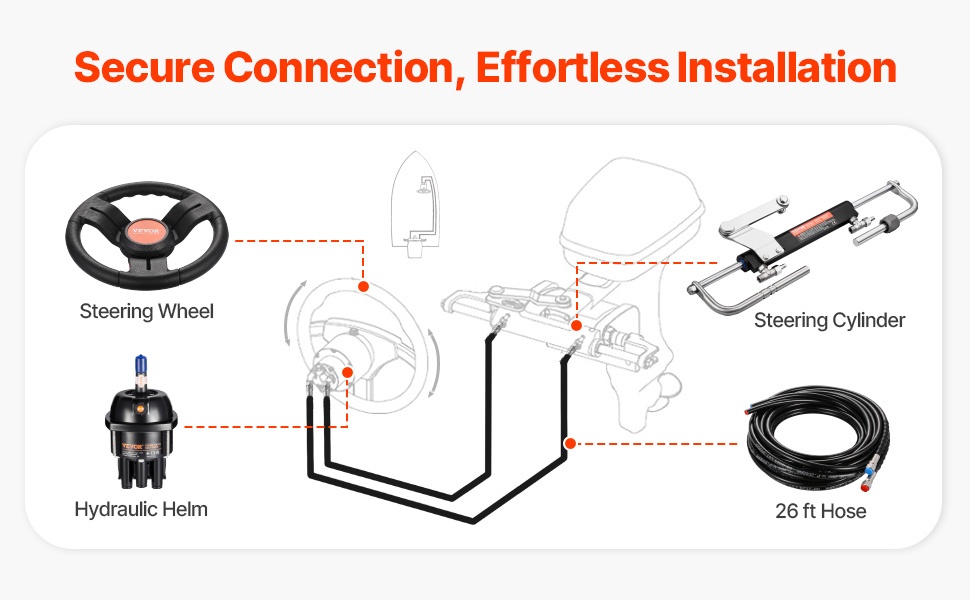 Secure Connection, Effortless Installation

VEVOR

Steering Wheel

VEVOR

Hydraulic Helm

Steering Cylinder

26 ft Hose