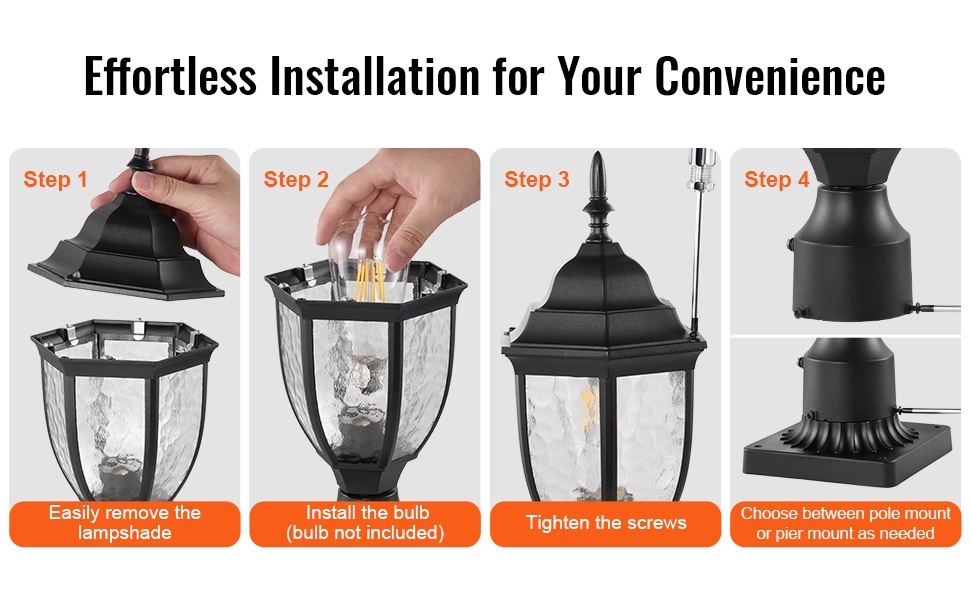 Effortless Installation for Your Convenience

Step 1

Easily remove the lampshade

Step 2

Install the bulb (bulb not included)

Step 3

Tighten the screws

Step 4

Choose between pole mount or pier mount as needed