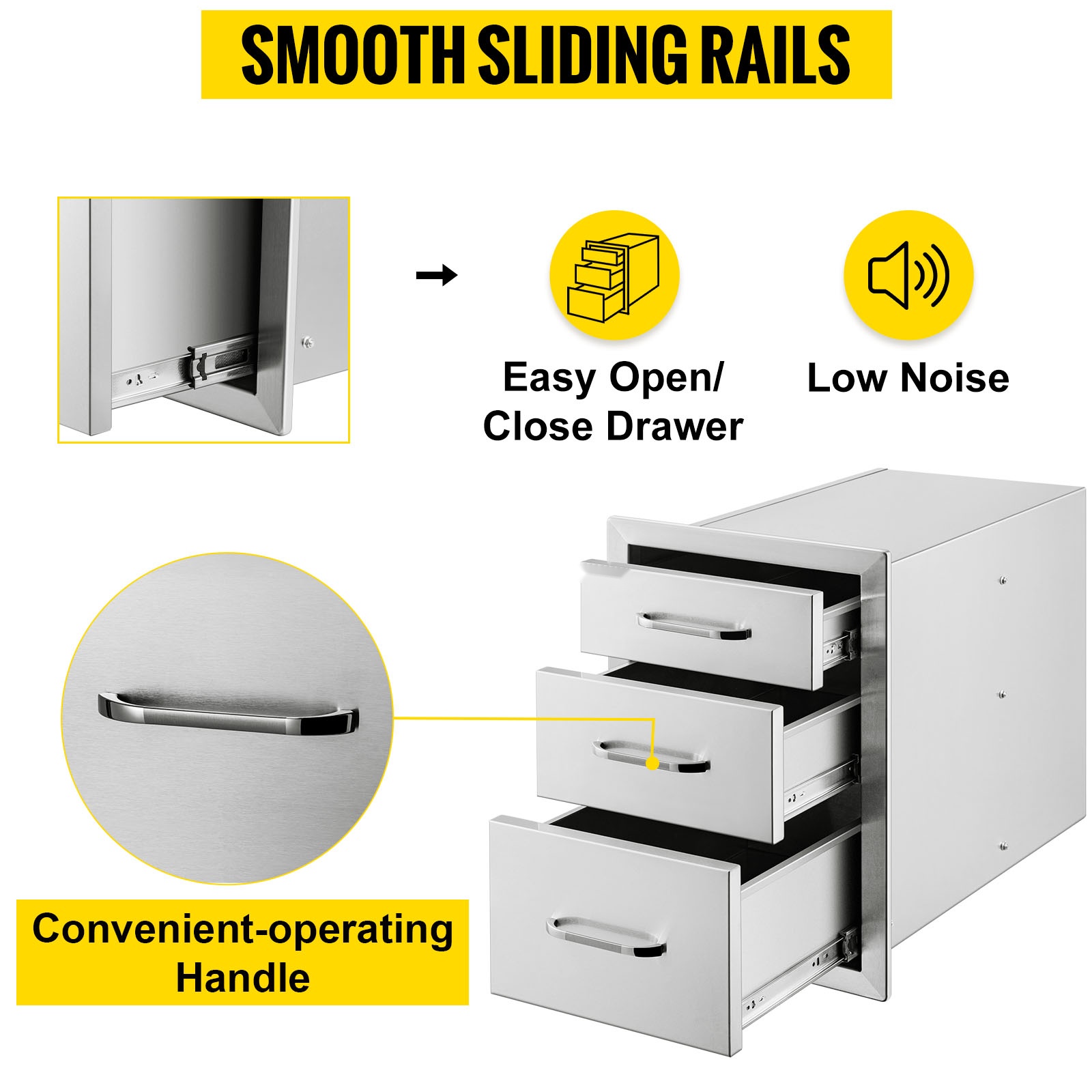 SMOOTH SLIDING RAILS

Easy Open/
Close Drawer

Low Noise

Convenient-operating
Handle