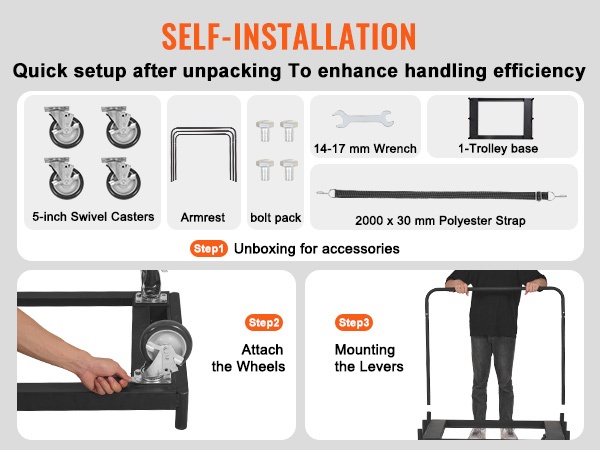 SELF-INSTALLATION

Quick setup after unpacking To enhance handling efficiency

5-inch Swivel Casters

Armrest

bolt pack

14-17 mm Wrench

1-Trolley base

2000 x 30 mm Polyester Strap

Step1 Unboxing for accessories

Step2

Attach the Wheels

Step3

Mounting the Levers