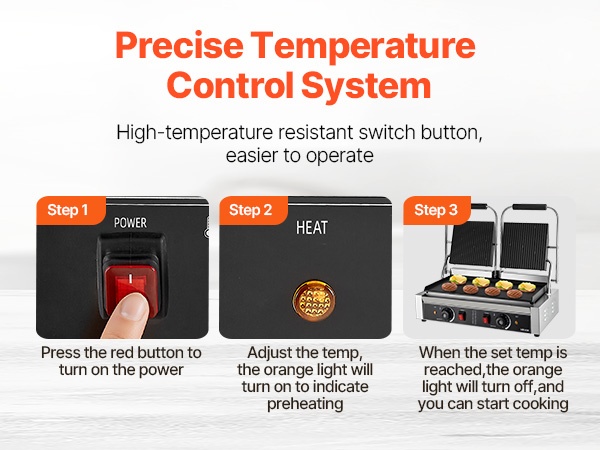 Precise Temperature Control System

High-temperature resistant switch button, easier to operate

Step 1

POWER

Press the red button to turn on the power

Step 2

HEAT

Adjust the temp, the orange light will turn on to indicate preheating

Step 3

When the set temp is reached,the orange light will turn off,and you can start cooking