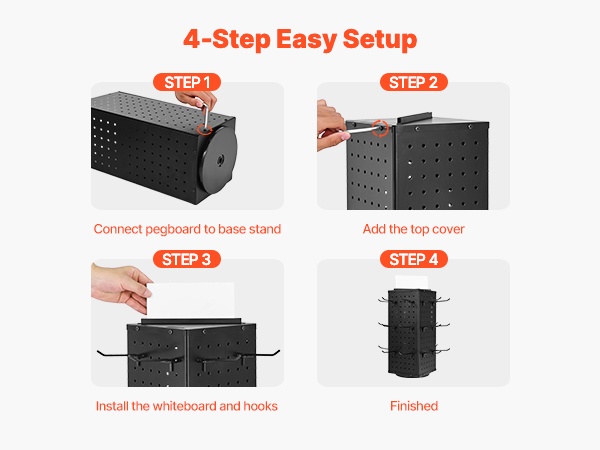 4-Step Easy Setup

STEP 1

Connect pegboard to base stand

STEP 2

Add the top cover

STEP 3

Install the whiteboard and hooks

STEP 4

Finished