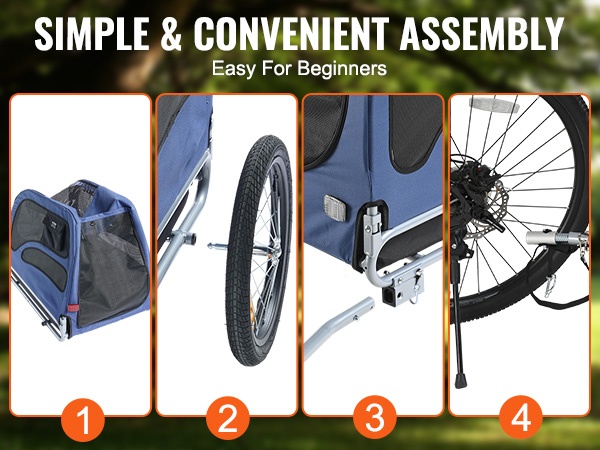 SIMPLE & CONVENIENT ASSEMBLY

Easy For Beginners

1

2

3

4